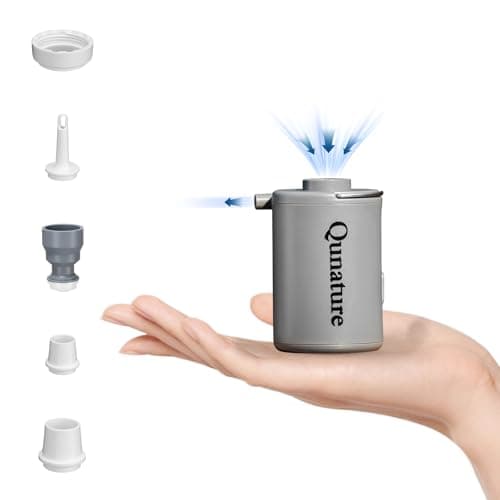 Qunature